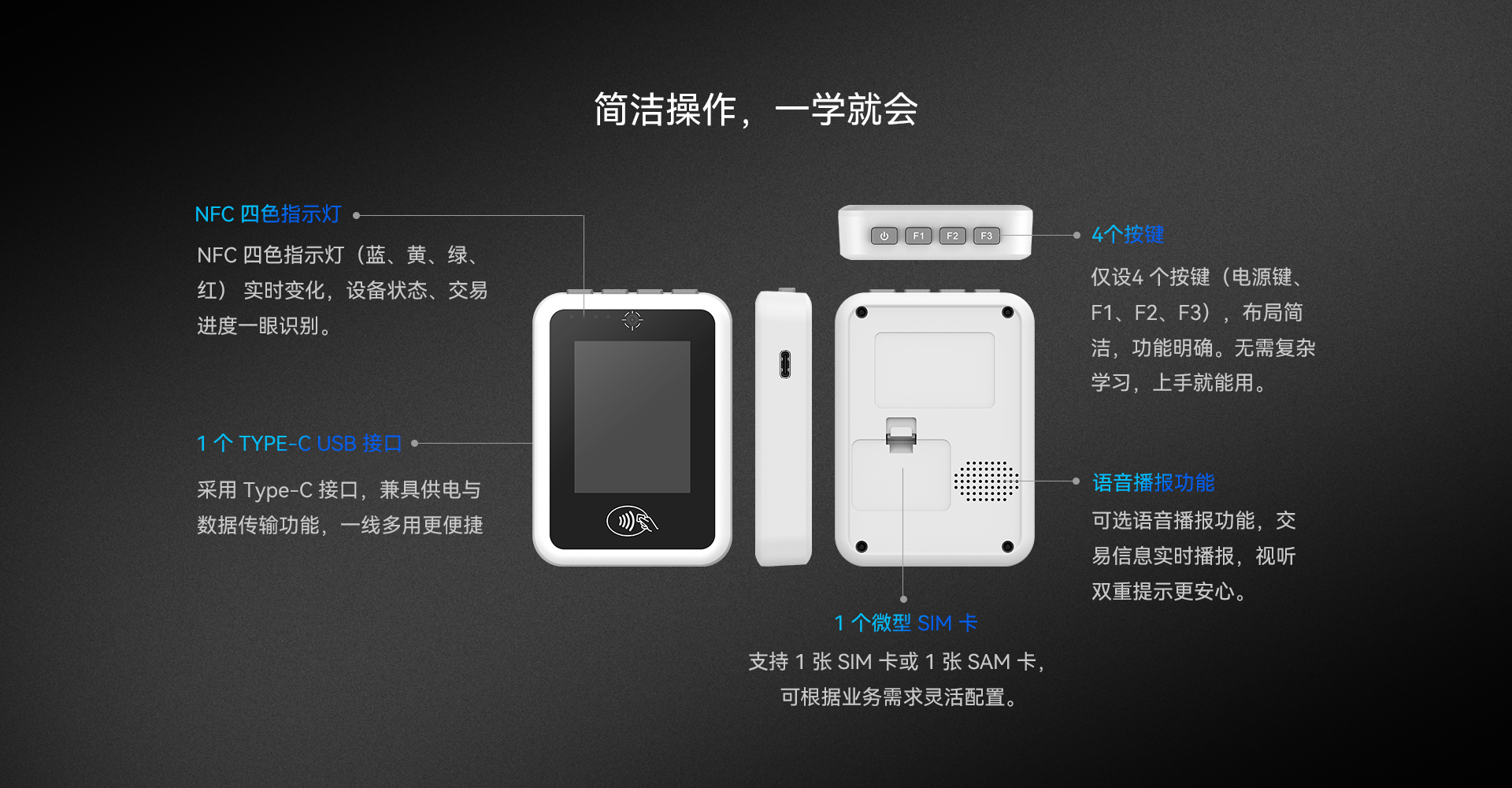 简洁操作，一学就会

NFC 四色指示灯

NFC 四色指示灯（蓝、黄、绿、红） 实时变化，设备状态、交易进度一眼识别。

1 个 TYPE-C USB 接口

采用 Type-C 接口，兼具供电与数据传输功能，一线多用更便捷

F1 F2 F3

4个按键

仅设4 个按键（电源键、F1、F2、F3），布局简洁，功能明确。无需复杂学习，上手就能用。

语音播报功能

可选语音播报功能，交易信息实时播报，视听双重提示更安心。

1 个微型 SIM 卡

支持 1 张 SIM 卡或 1 张 SAM 卡，可根据业务需求灵活配置。