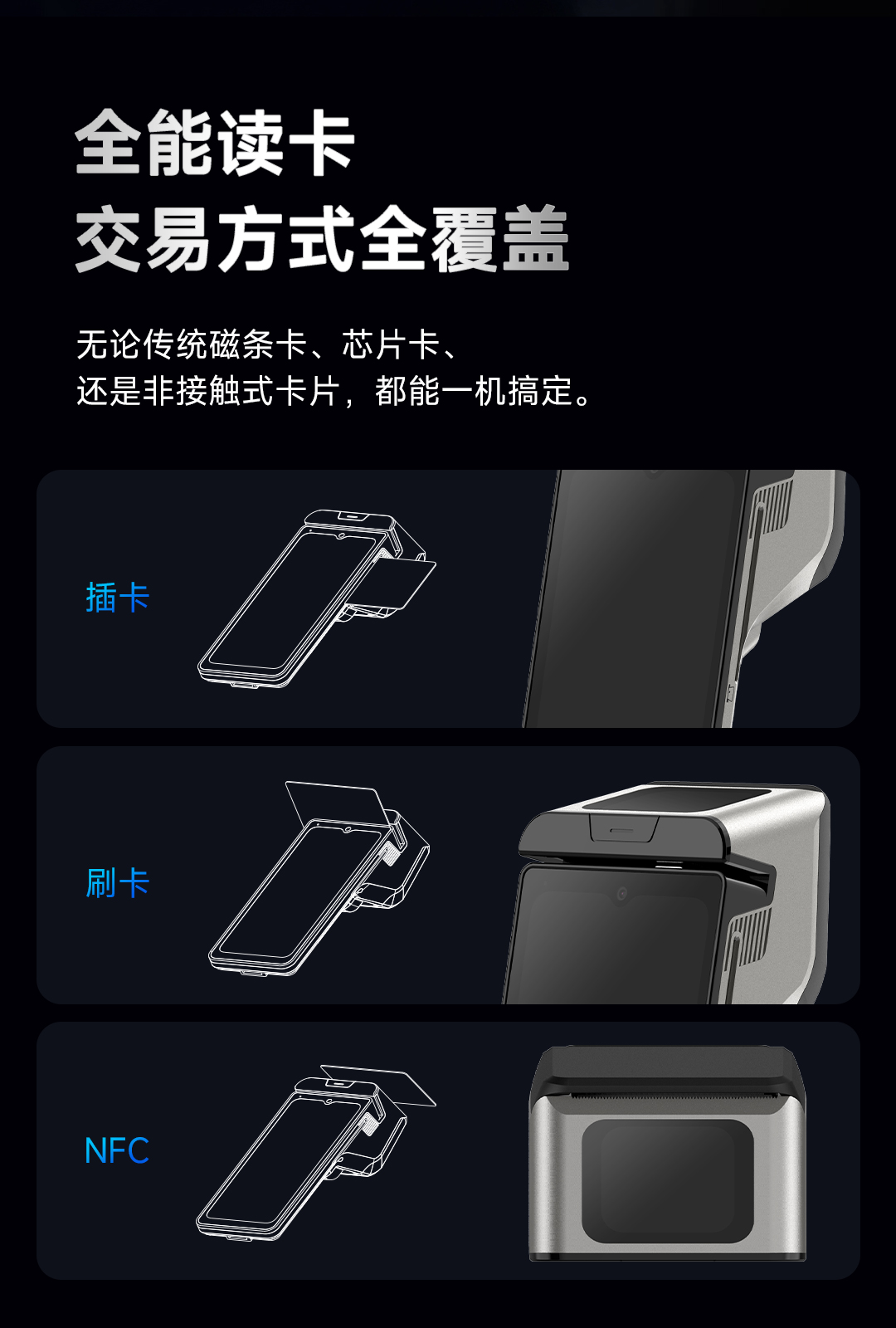 全能读卡
交易方式全覆盖

无论传统磁条卡、芯片卡、
还是非接触式卡片，都能一机搞定。

插卡

刷卡

NFC